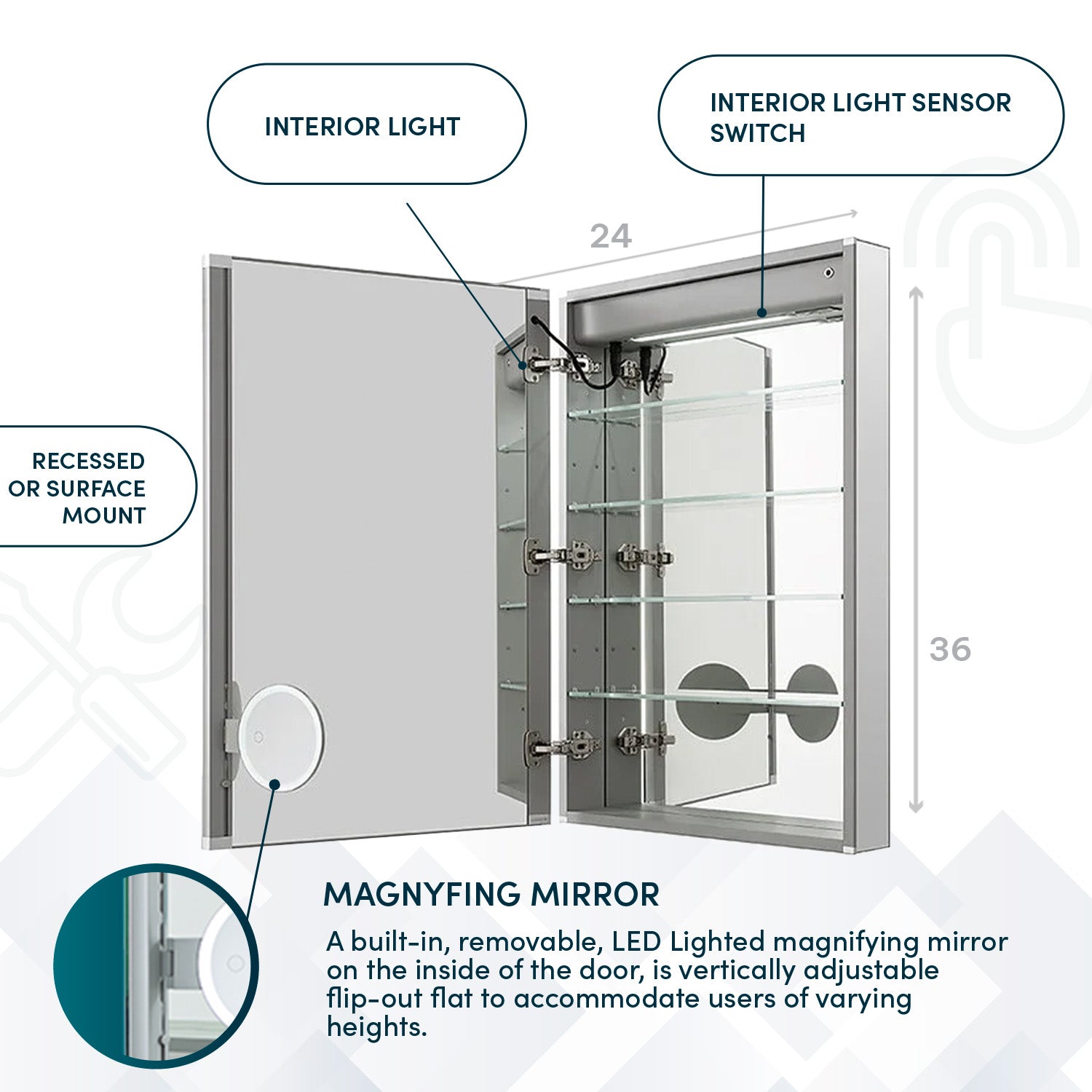 INTERIOR LIGHT

INTERIOR LIGHT SENSOR SWITCH

24

RECESSED OR SURFACE MOUNT

36

MAGNYFING MIRROR

A built-in, removable, LED Lighted magnifying mirror on the inside of the door, is vertically adjustable flip-out flat to accommodate users of varying heights.