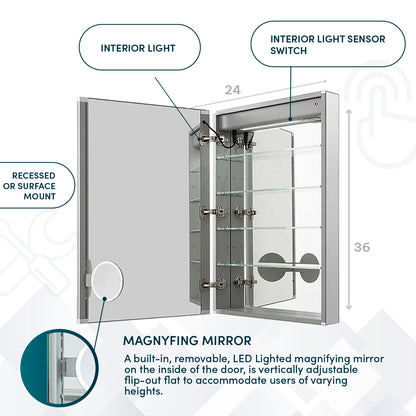 INTERIOR LIGHT

INTERIOR LIGHT SENSOR SWITCH

24

RECESSED OR SURFACE MOUNT

36

MAGNYFING MIRROR

A built-in, removable, LED Lighted magnifying mirror on the inside of the door, is vertically adjustable flip-out flat to accommodate users of varying heights.