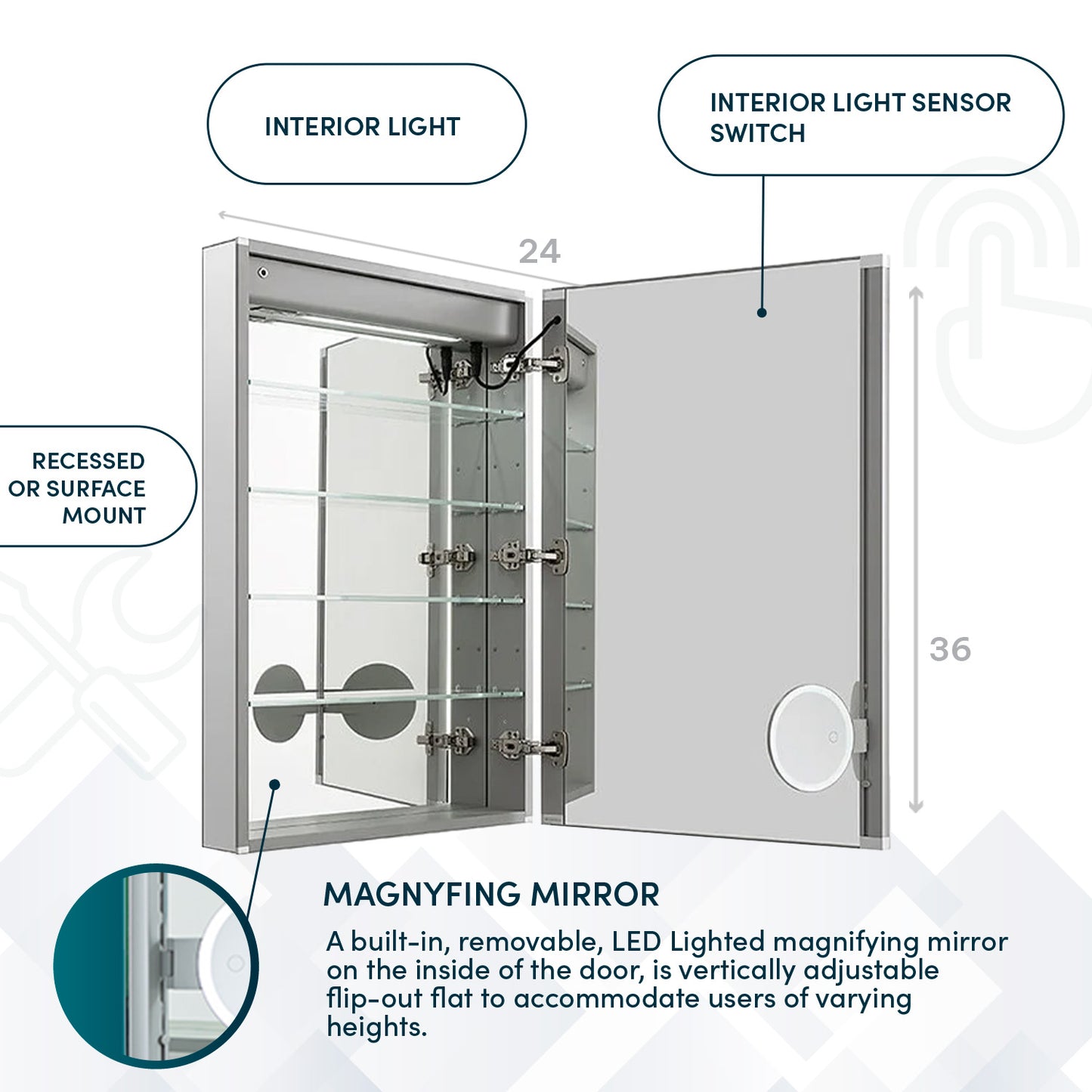 INTERIOR LIGHT

INTERIOR LIGHT SENSOR SWITCH

24

RECESSED OR SURFACE MOUNT

36

MAGNYFING MIRROR

A built-in, removable, LED Lighted magnifying mirror on the inside of the door, is vertically adjustable flip-out flat to accommodate users of varying heights.