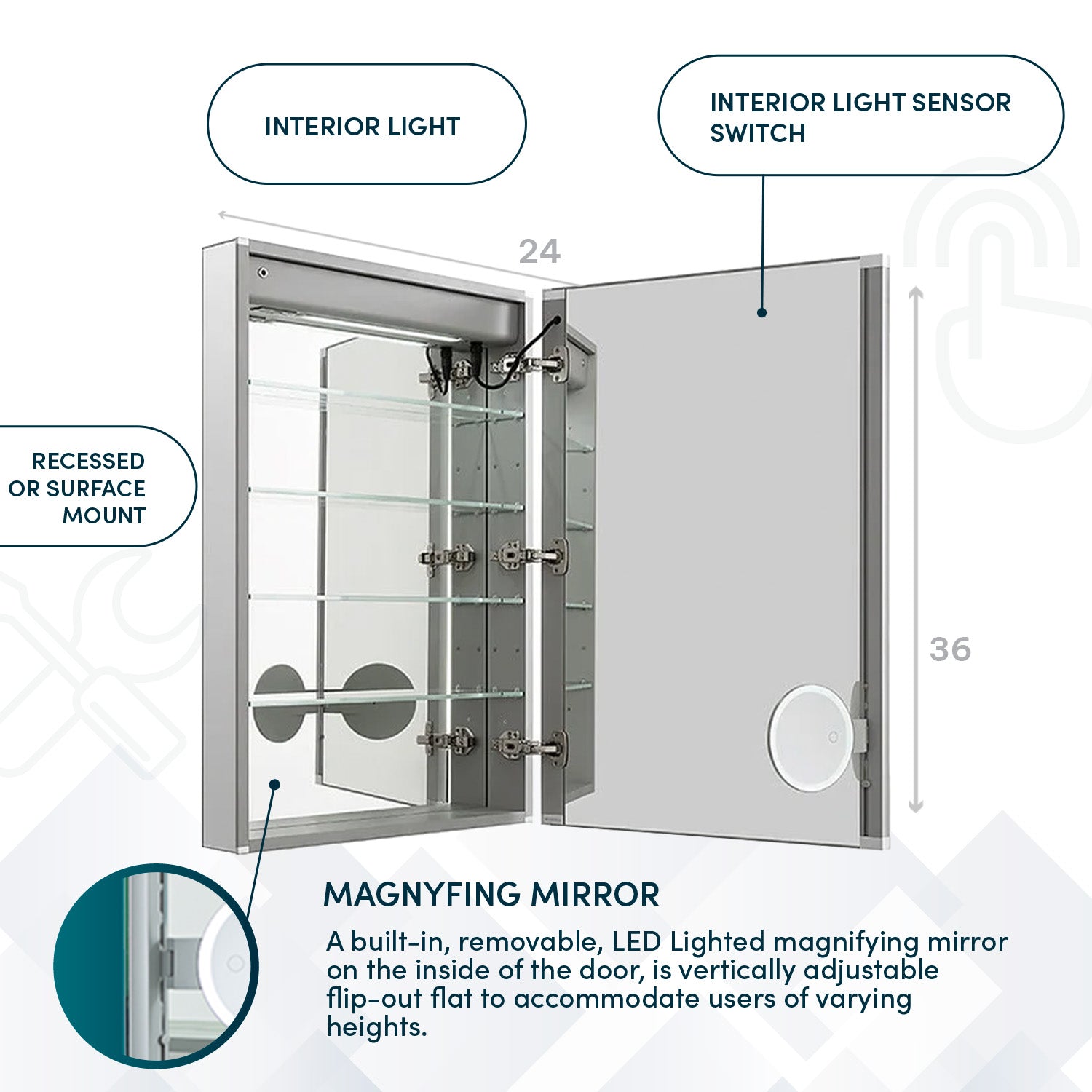 INTERIOR LIGHT

INTERIOR LIGHT SENSOR SWITCH

24

RECESSED OR SURFACE MOUNT

36

MAGNYFING MIRROR

A built-in, removable, LED Lighted magnifying mirror on the inside of the door, is vertically adjustable flip-out flat to accommodate users of varying heights.