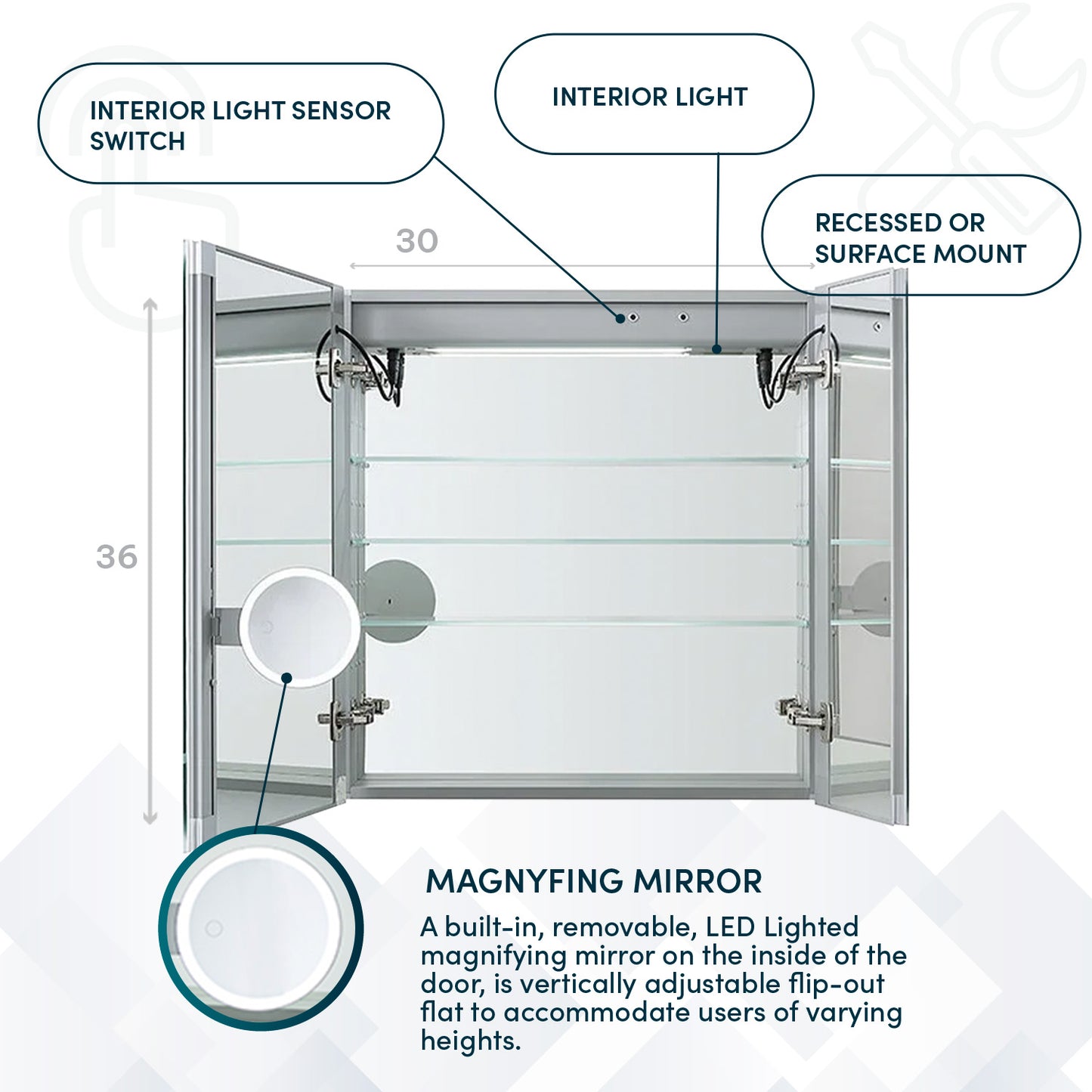 INTERIOR LIGHT SENSOR SWITCH

INTERIOR LIGHT

RECESSED OR SURFACE MOUNT

30

36

MAGNYFING MIRROR

A built-in, removable, LED Lighted magnifying mirror on the inside of the door, is vertically adjustable flip-out flat to accommodate users of varying heights.