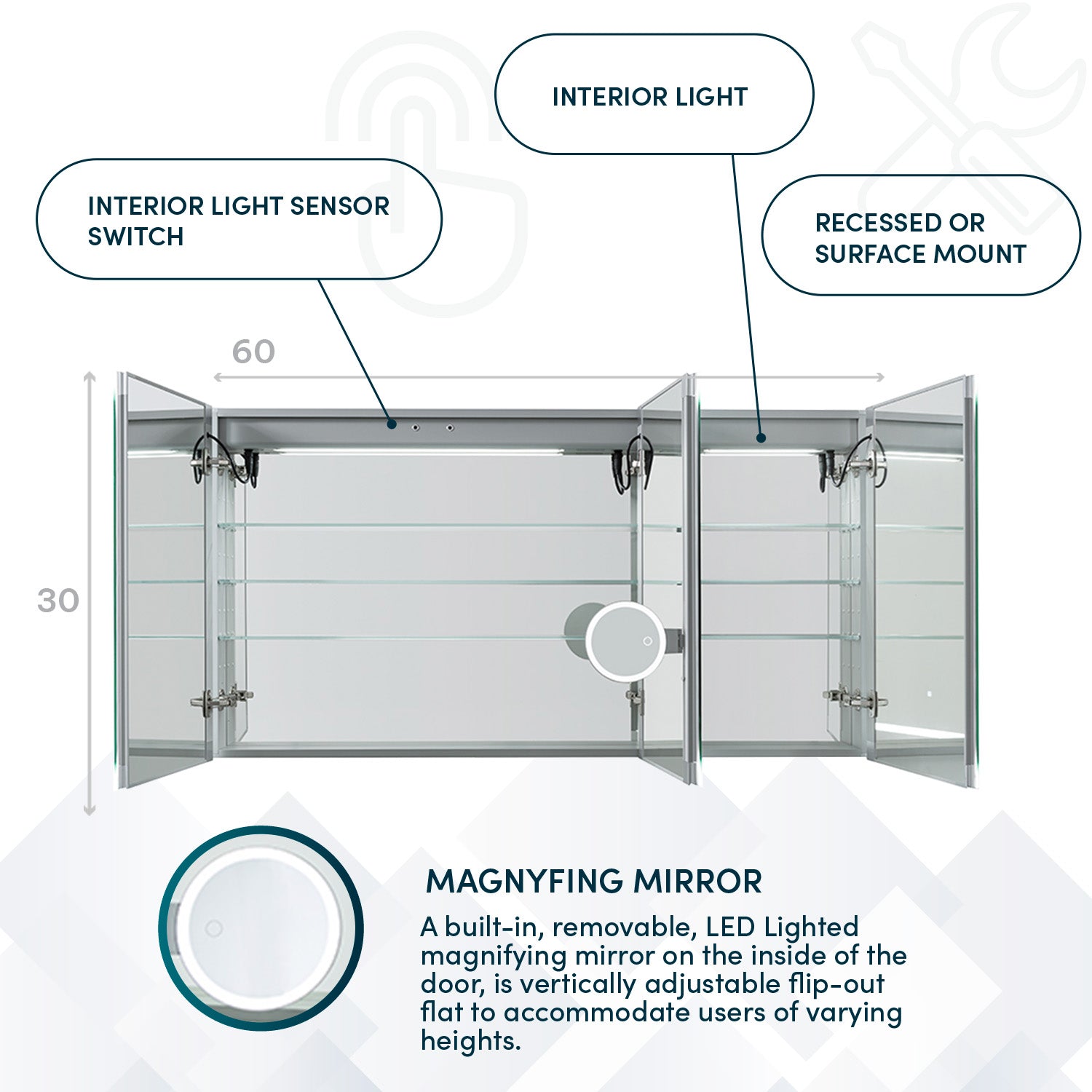 INTERIOR LIGHT

INTERIOR LIGHT SENSOR SWITCH

RECESSED OR SURFACE MOUNT

60

30

MAGNYFING MIRROR

A built-in, removable, LED Lighted magnifying mirror on the inside of the door, is vertically adjustable flip-out flat to accommodate users of varying heights.