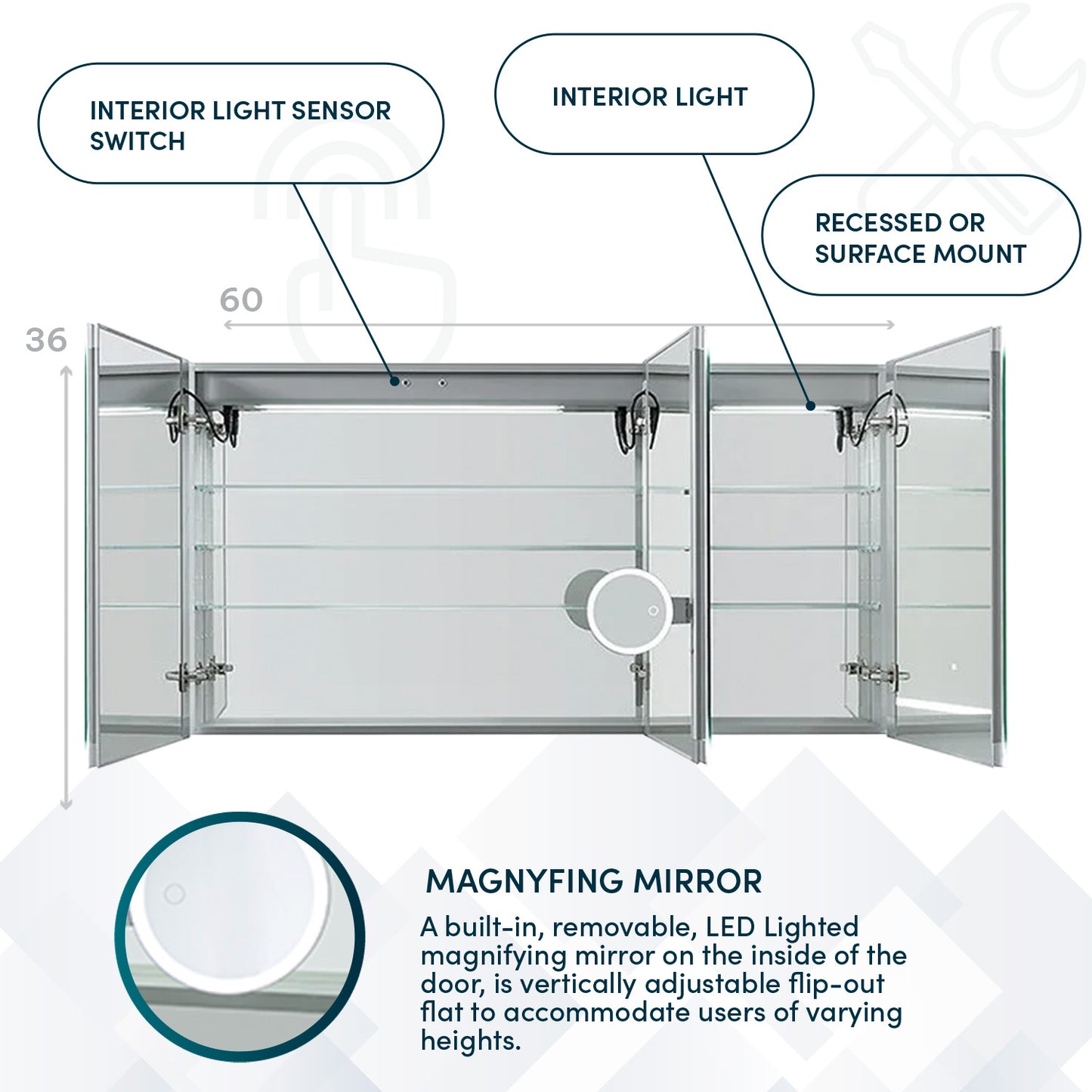 INTERIOR LIGHT SENSOR SWITCH

INTERIOR LIGHT

RECESSED OR SURFACE MOUNT

60

36

MAGNYFING MIRROR

A built-in, removable, LED Lighted magnifying mirror on the inside of the door, is vertically adjustable flip-out flat to accommodate users of varying heights.