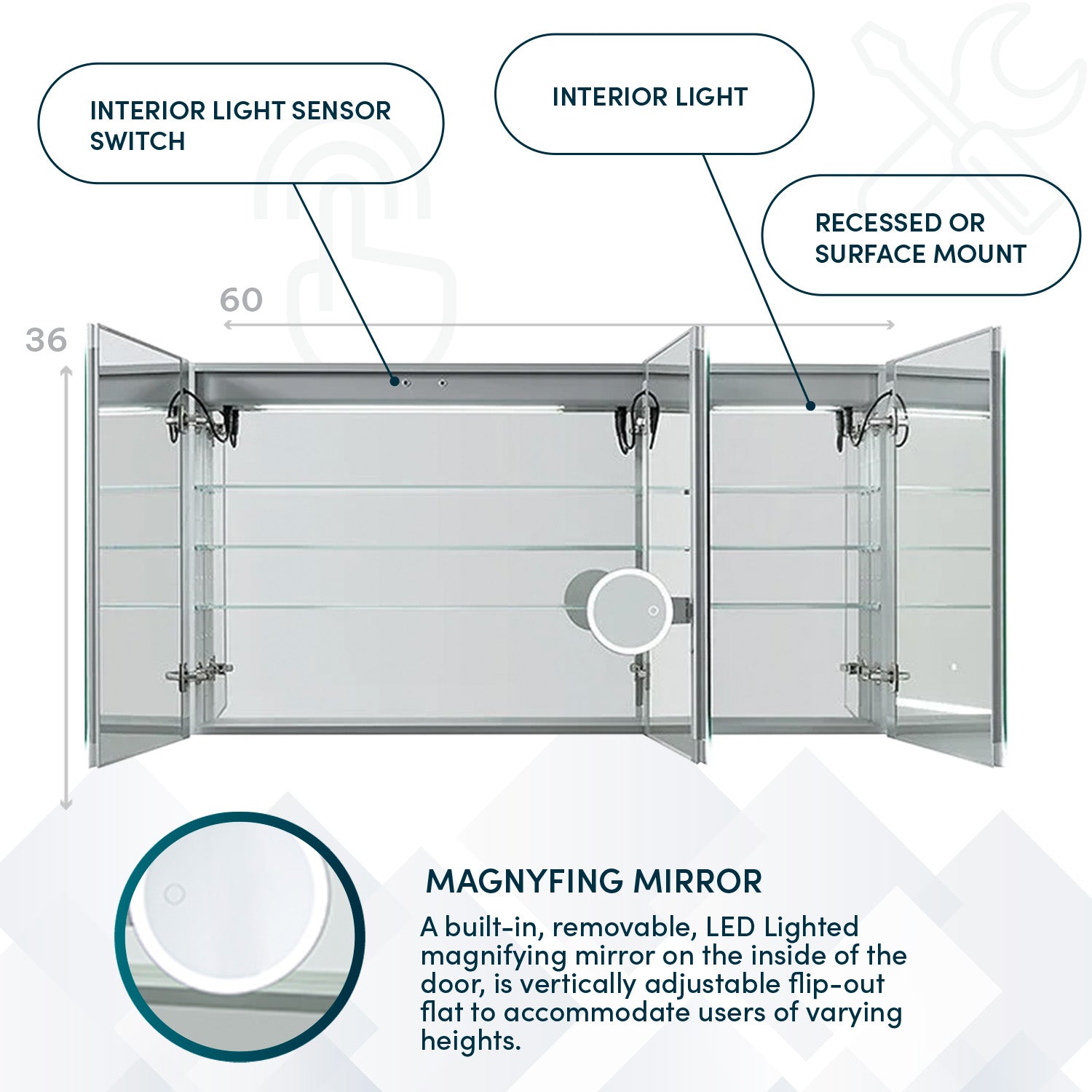 INTERIOR LIGHT SENSOR SWITCH

INTERIOR LIGHT

RECESSED OR SURFACE MOUNT

60

36

MAGNYFING MIRROR

A built-in, removable, LED Lighted magnifying mirror on the inside of the door, is vertically adjustable flip-out flat to accommodate users of varying heights.