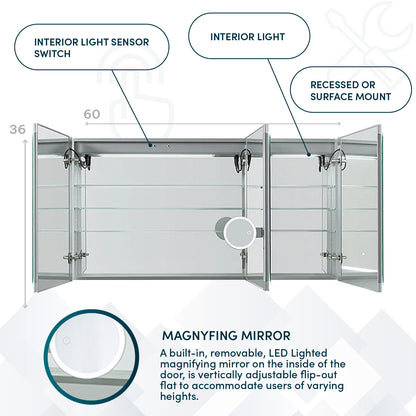 INTERIOR LIGHT SENSOR SWITCH

INTERIOR LIGHT

RECESSED OR SURFACE MOUNT

60

36

MAGNYFING MIRROR

A built-in, removable, LED Lighted magnifying mirror on the inside of the door, is vertically adjustable flip-out flat to accommodate users of varying heights.