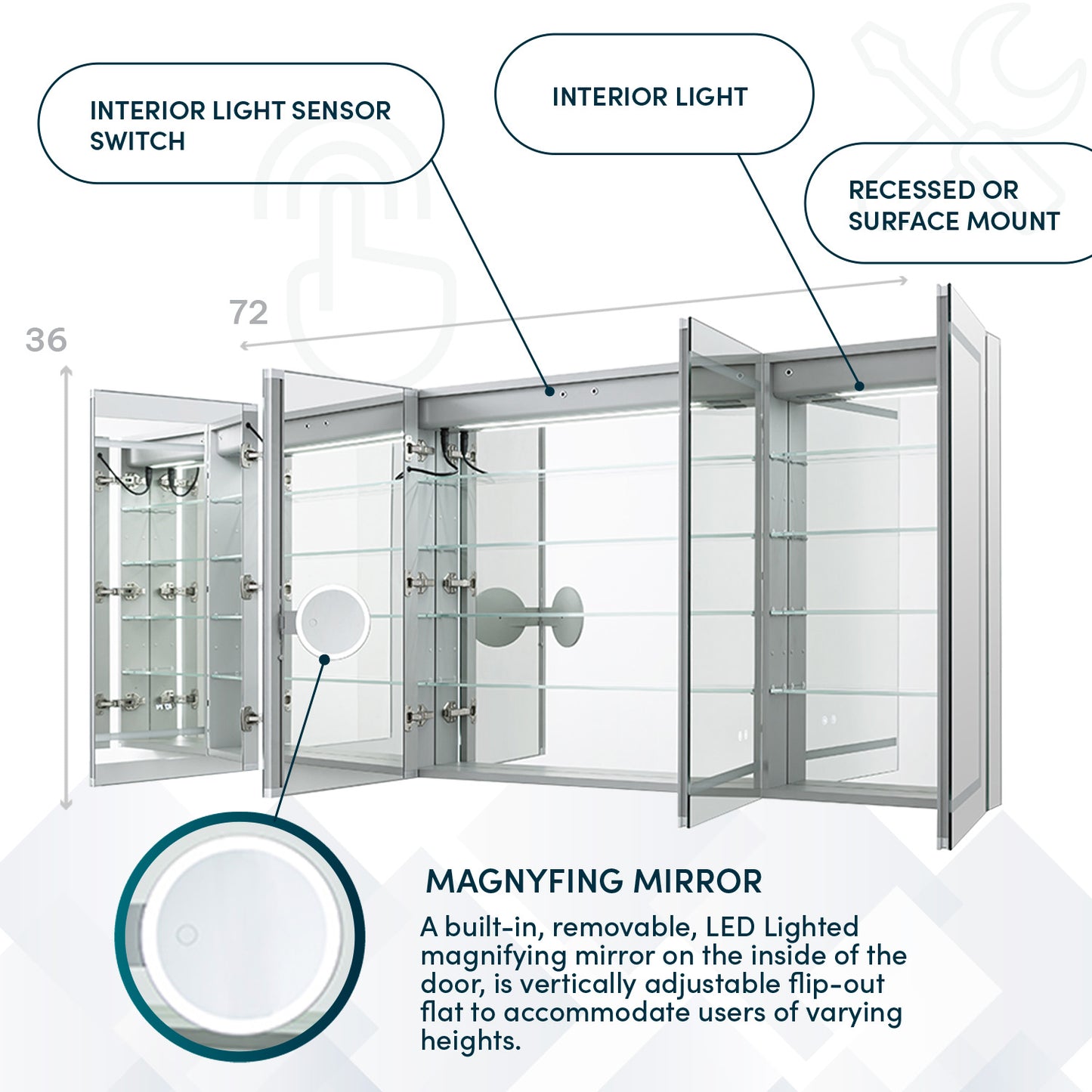 INTERIOR LIGHT SENSOR SWITCH

INTERIOR LIGHT

RECESSED OR SURFACE MOUNT

72

36

MAGNYFING MIRROR

A built-in, removable, LED Lighted magnifying mirror on the inside of the door, is vertically adjustable flip-out flat to accommodate users of varying heights.