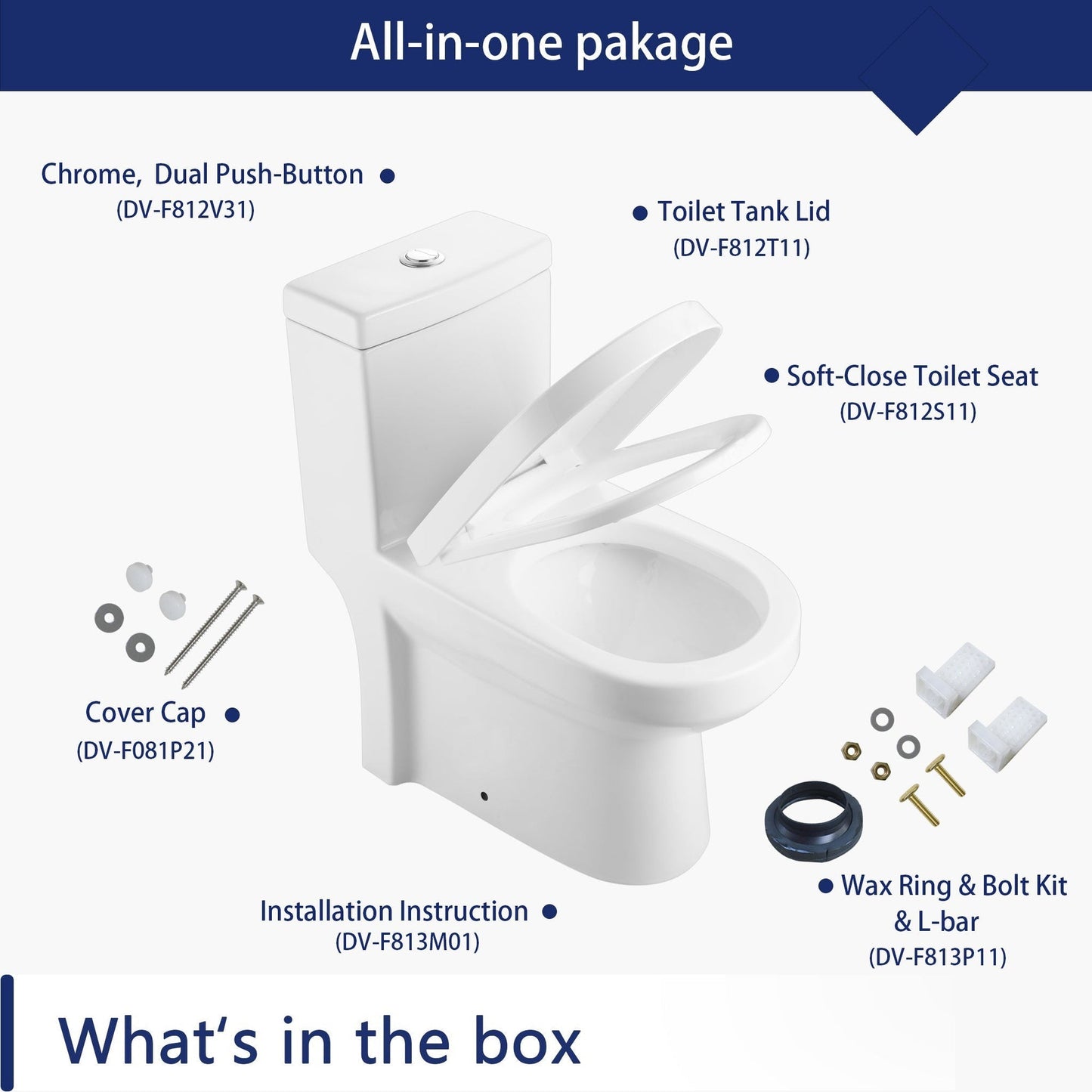 All-in-one pakage

Chrome, Dual Push-Button
(DV-F812V31)

Toilet Tank Lid
(DV-F812T11)

Soft-Close Toilet Seat
(DV-F812S11)

Cover Cap
(DV-F081P21)

Installation Instruction
(DV-F813M01)

Wax Ring & Bolt Kit & L-bar
(DV-F813P11)

What's in the box