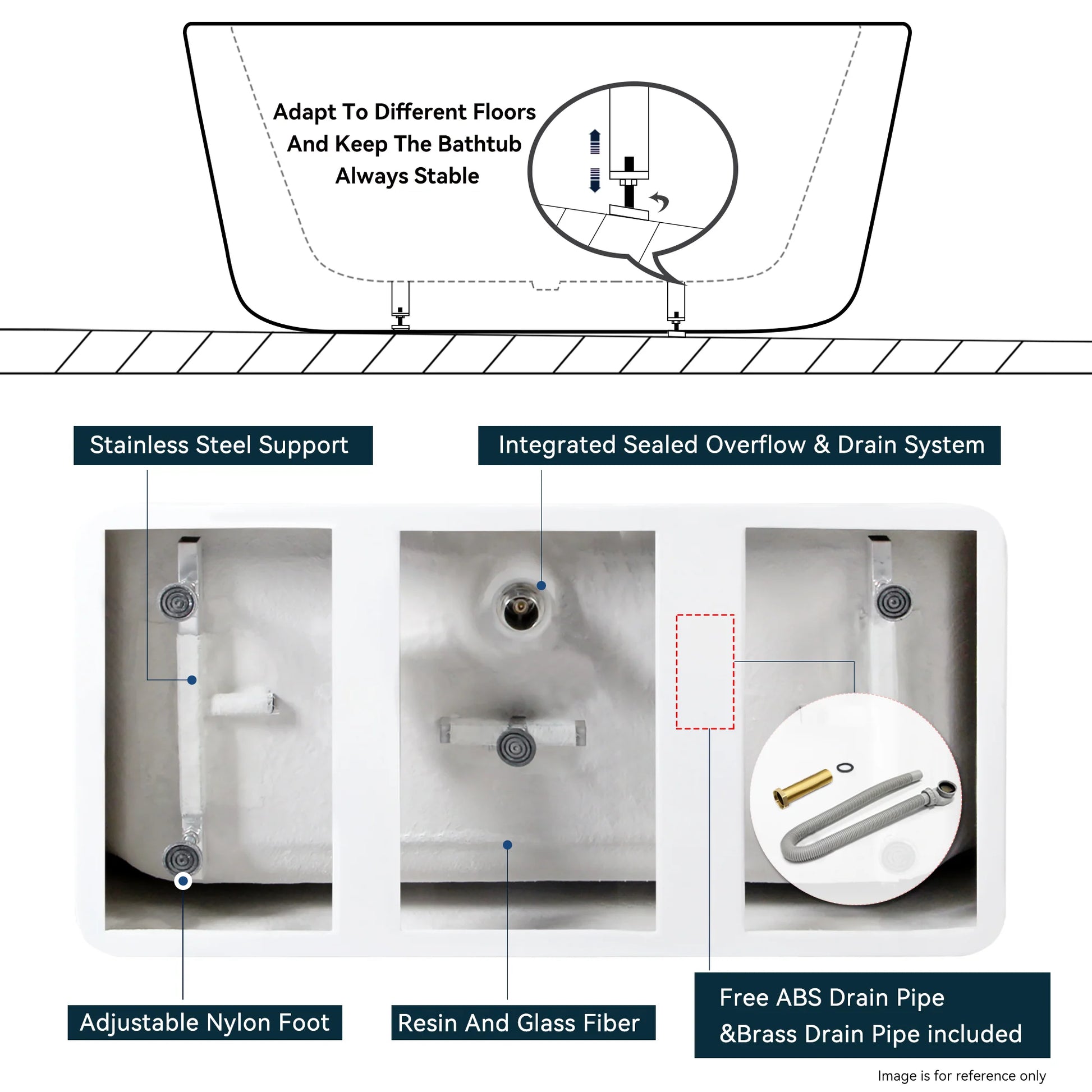 Adapt To Different Floors And Keep The Bathtub Always Stable

Stainless Steel Support

Integrated Sealed Overflow & Drain System

Adjustable Nylon Foot

Resin And Glass Fiber

Free ABS Drain Pipe &Brass Drain Pipe included

Image is for reference only