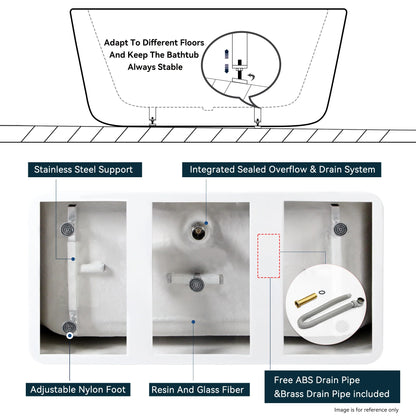 Adapt To Different Floors And Keep The Bathtub Always Stable

Stainless Steel Support

Integrated Sealed Overflow & Drain System

Adjustable Nylon Foot

Resin And Glass Fiber

Free ABS Drain Pipe &Brass Drain Pipe included

Image is for reference only