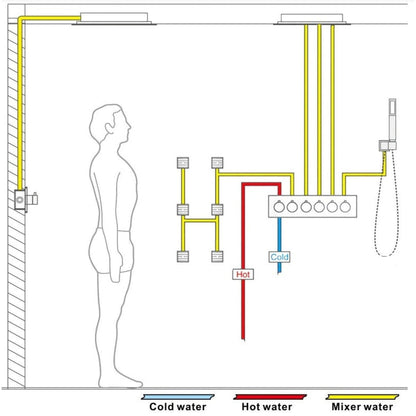 Cold

Hot

Cold water

Hot water

Mixer water