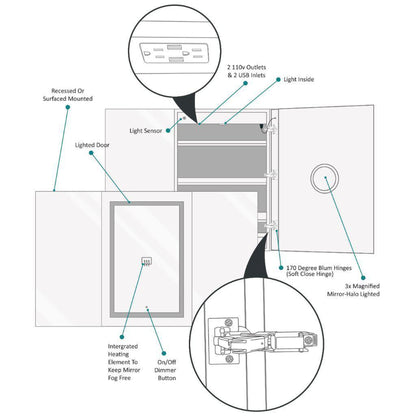 2 110v Outlets
& 2 USB Inlets

Light Inside

Recessed Or
Surfaced Mounted

Light Sensor

Lighted Door

170 Degree Blum Hinges
(Soft Close Hinge)

3x Magnified
Mirror-Halo Lighted

Intergrated
Heating
Element To
Keep Mirror
Fog Free

On/Off
Dimmer
Button