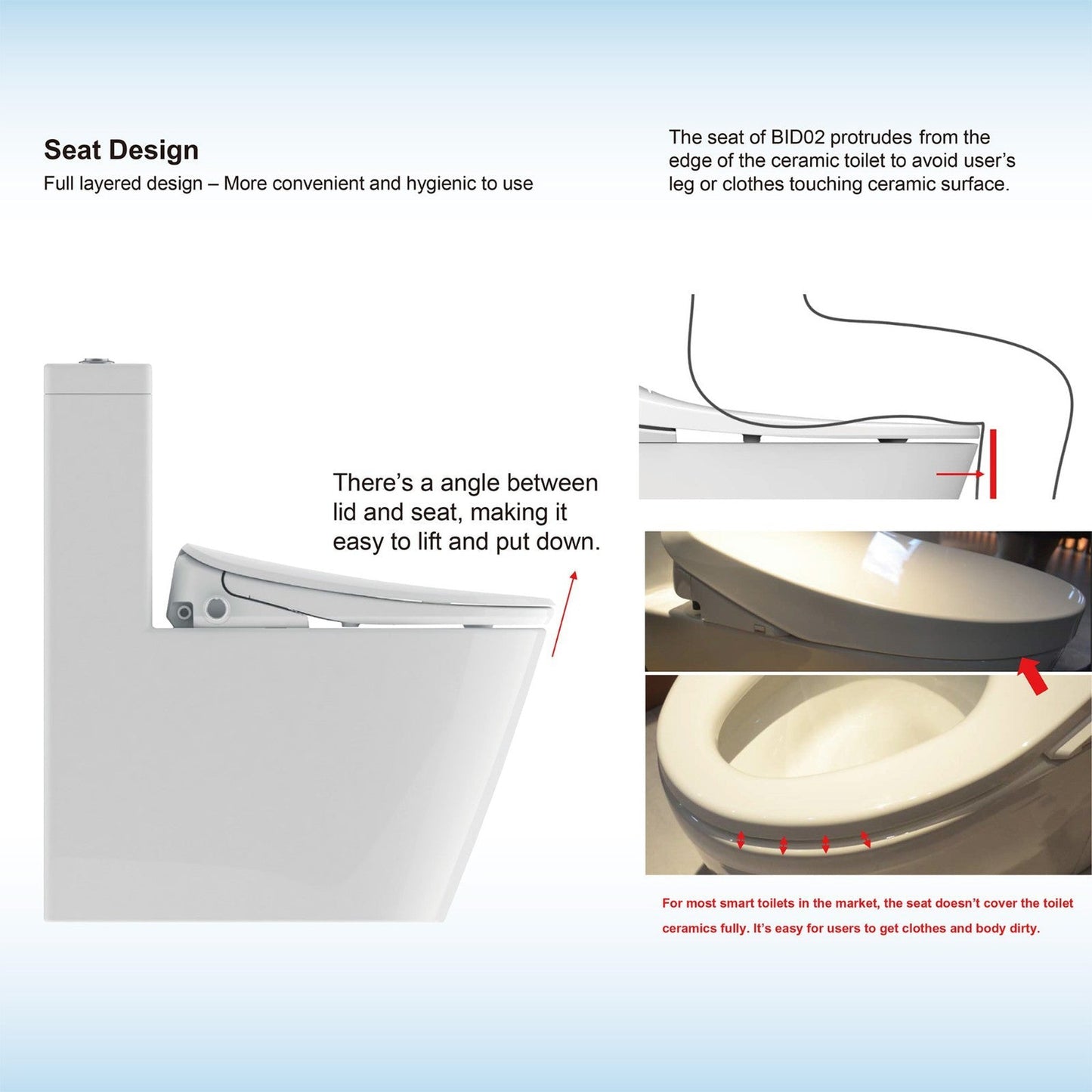 Seat Design

Full layered design – More convenient and hygienic to use

The seat of BID02 protrudes from the edge of the ceramic toilet to avoid user's leg or clothes touching ceramic surface.

There's a angle between lid and seat, making it easy to lift and put down.

For most smart toilets in the market, the seat doesn't cover the toilet ceramics fully. It's easy for users to get clothes and body dirty.