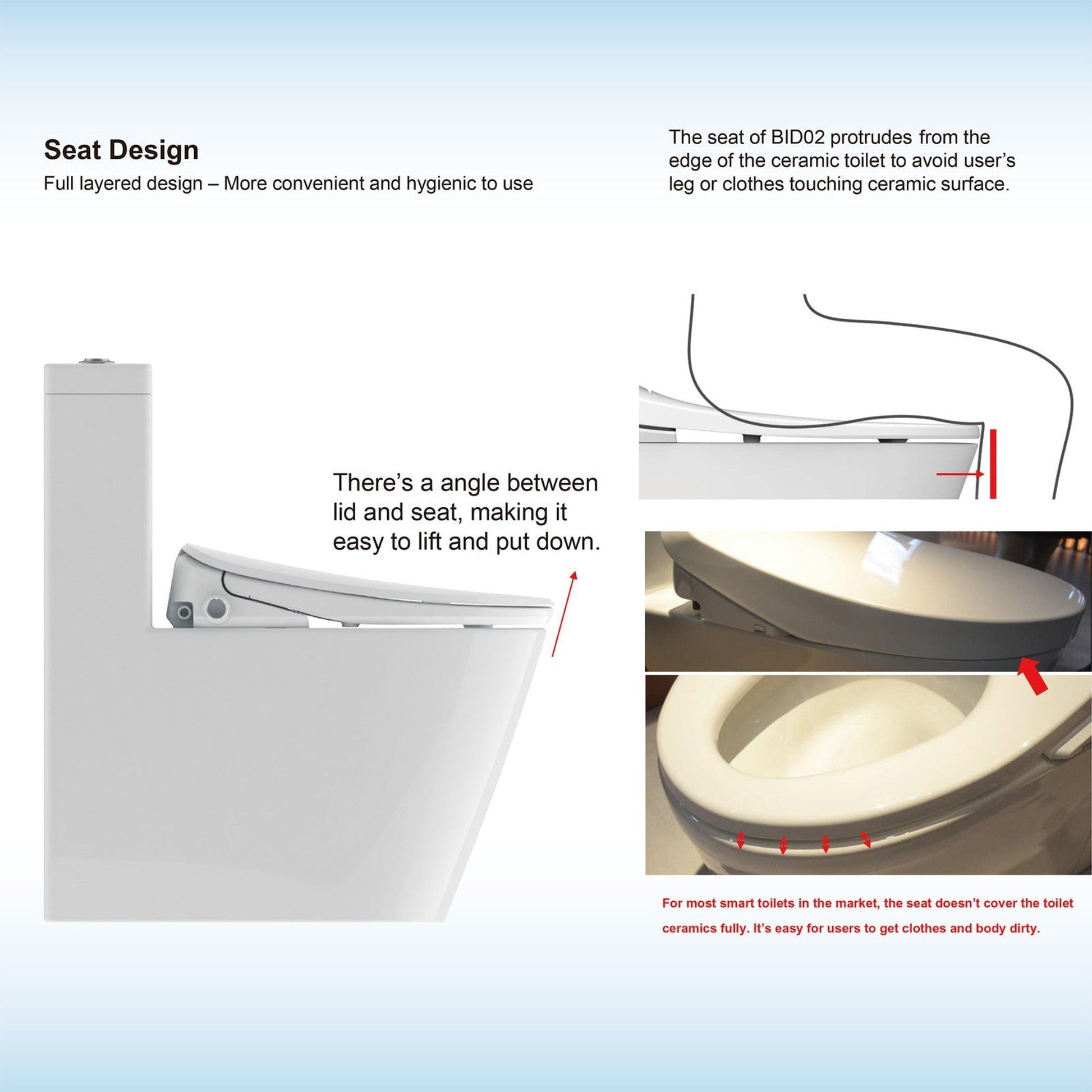 Seat Design

Full layered design – More convenient and hygienic to use

The seat of BID02 protrudes from the edge of the ceramic toilet to avoid user's leg or clothes touching ceramic surface.

There's a angle between lid and seat, making it easy to lift and put down.

For most smart toilets in the market, the seat doesn't cover the toilet ceramics fully. It's easy for users to get clothes and body dirty.