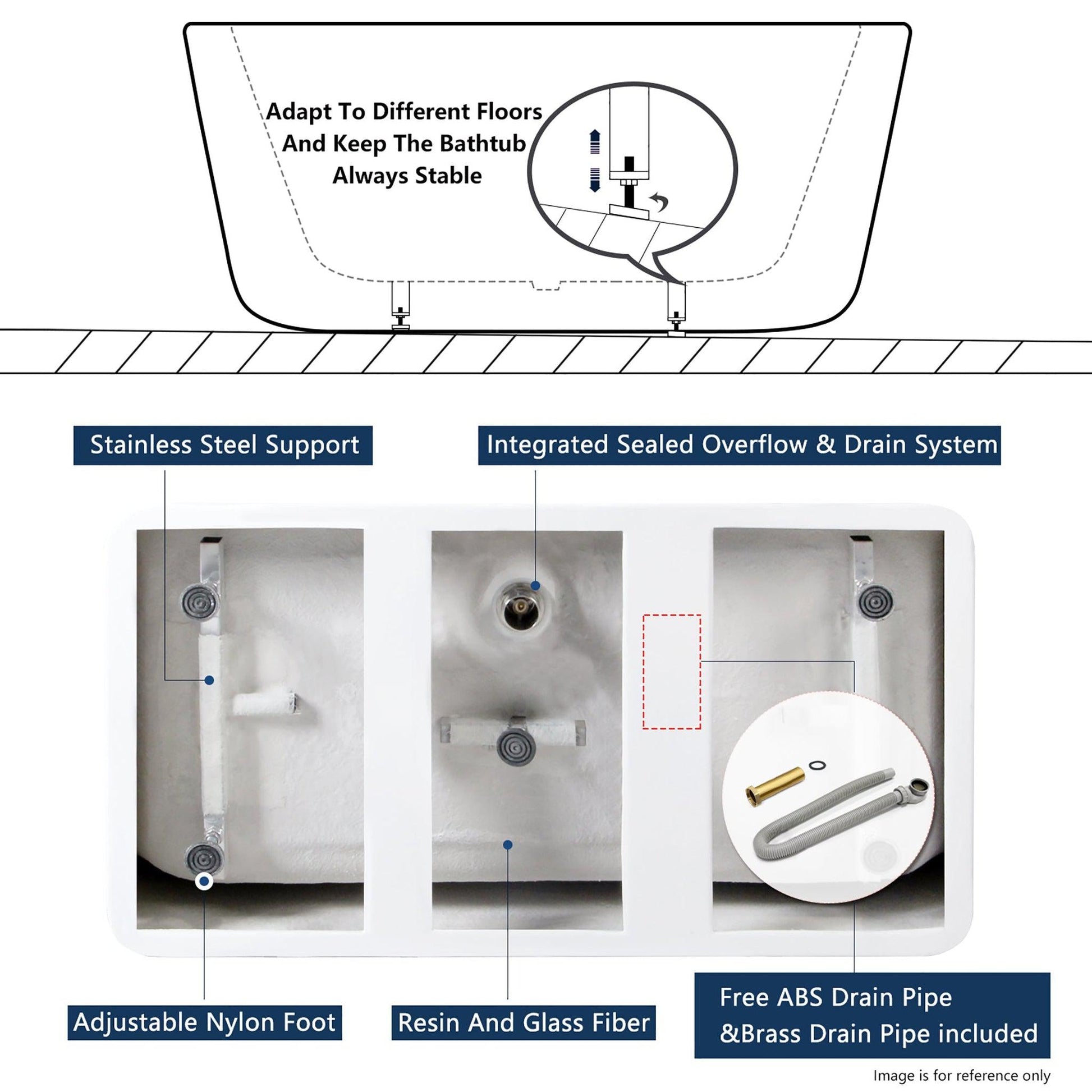 Adapt To Different Floors
And Keep The Bathtub
Always Stable

Stainless Steel Support

Integrated Sealed Overflow & Drain System

Adjustable Nylon Foot

Resin And Glass Fiber

Free ABS Drain Pipe
&Brass Drain Pipe included

Image is for reference only