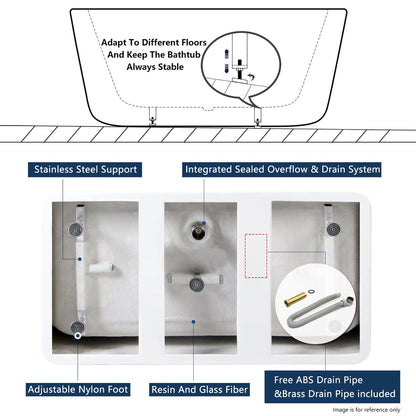 Adapt To Different Floors And Keep The Bathtub Always Stable

Stainless Steel Support

Integrated Sealed Overflow & Drain System

Adjustable Nylon Foot

Resin And Glass Fiber

Free ABS Drain Pipe &Brass Drain Pipe included

Image is for reference only