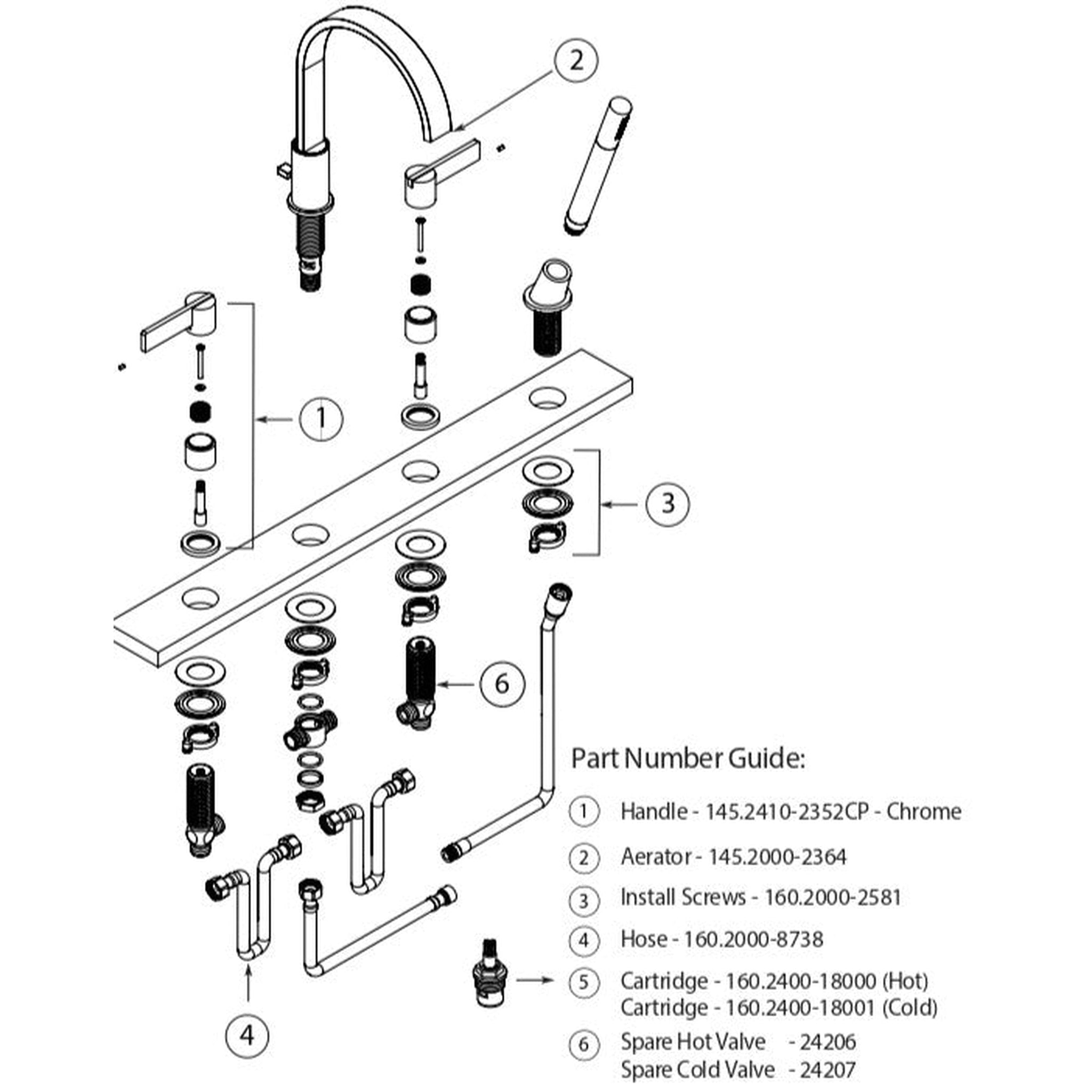 2

1

3

6

4

Part Number Guide:

1 Handle - 145.2410-2352CP - Chrome

2 Aerator - 145.2000-2364

3 Install Screws - 160.2000-2581

4 Hose - 160.2000-8738

5 Cartridge - 160.2400-18000 (Hot)
Cartridge - 160.2400-18001 (Cold)

6 Spare Hot Valve - 24206
Spare Cold Valve - 24207